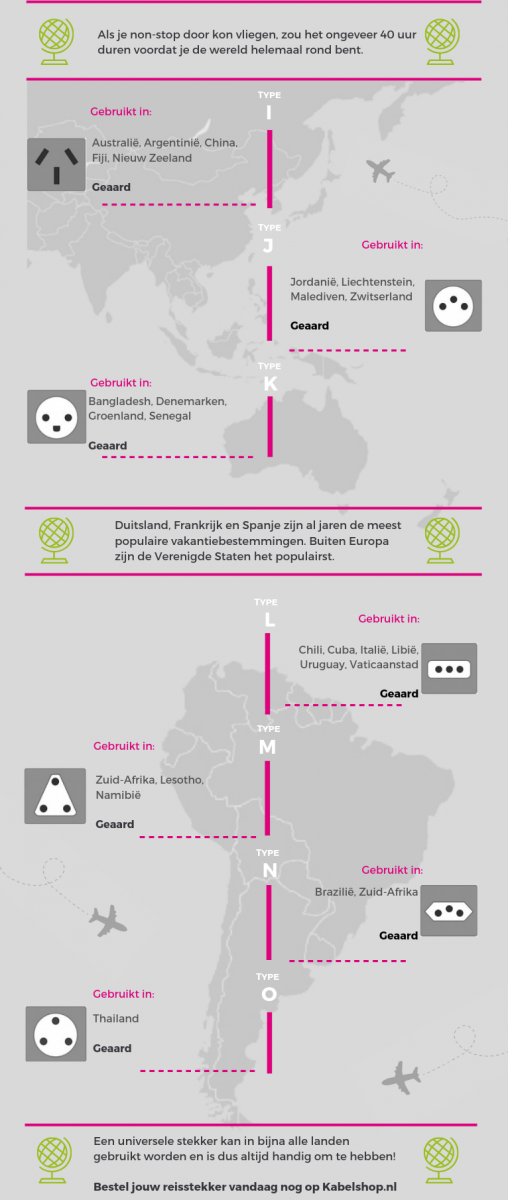 Als je non-stop door kon vliegen, zou het ongeveer 40 uur duren voordat je de wereld helemaal rond bent.

TYPE
I

Gebruikt in:
Australië, Argentinië, China, Fiji, Nieuw Zeeland
Geaard

TYPE
J

Gebruikt in:
Jordanië, Liechtenstein, Malediven, Zwitserland
Geaard

TYPE
K

Gebruikt in:
Bangladesh, Denemarken, Groenland, Senegal
Geaard

Duitsland, Frankrijk en Spanje zijn al jaren de meest populaire vakantiebestemmingen. Buiten Europa zijn de Verenigde Staten het populairst.

TYPE
L

Gebruikt in:
Chili, Cuba, Italië, Libië, Uruguay, Vaticaanstad
Geaard

TYPE
M

Gebruikt in:
Zuid-Afrika, Lesotho, Namibië
Geaard

TYPE
N

Gebruikt in:
Brazilië, Zuid-Afrika
Geaard

TYPE
O

Gebruikt in:
Thailand
Geaard

Een universele stekker kan in bijna alle landen gebruikt worden en is dus altijd handig om te hebben!
Bestel jouw reisstekker vandaag nog op Kabelshop.nl