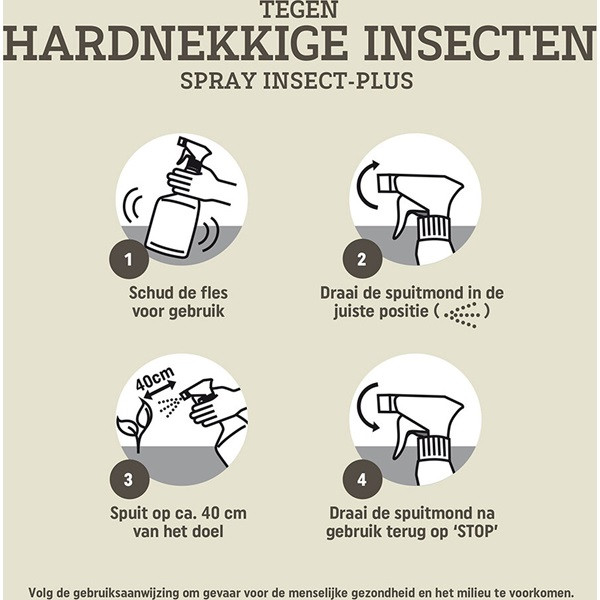 TEGEN
HARDNEKKIGE INSECTEN
SPRAY INSECT-PLUS

1
Schud de fles voor gebruik

2
Draai de spuitmond in de juiste positie ( )

40cm

3
Spuit op ca. 40 cm van het doel

4
Draai de spuitmond na gebruik terug op 'STOP'

Volg de gebruiksaanwijzing om gevaar voor de menselijke gezondheid en het milieu te voorkomen.