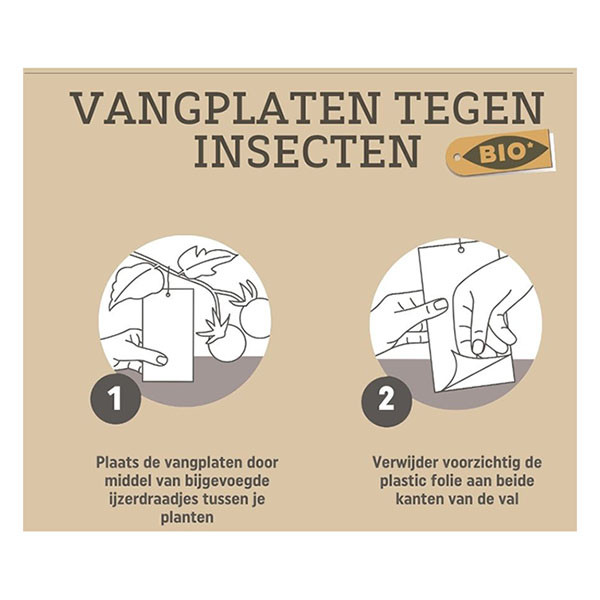 VANGPLATEN TEGEN INSECTEN

BIO*

1

Plaats de vangplaten door middel van bijgevoegde ijzerdraadjes tussen je planten

2

Verwijder voorzichtig de plastic folie aan beide kanten van de val