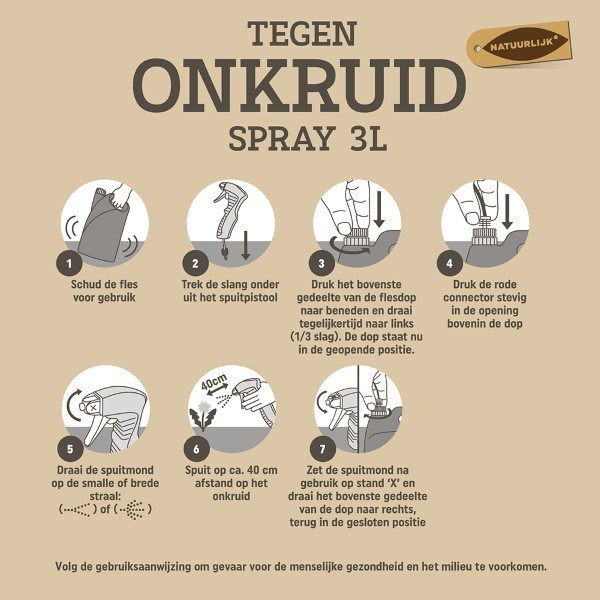 TEGEN
ONKRUID
SPRAY 3L

NATUURLIJK®

1
Schud de fles voor gebruik

2
Trek de slang onder uit het spuitpistool

3
Druk het bovenste gedeelte van de flesdop naar beneden en draai tegelijkertijd naar links (1/3 slag). De dop staat nu in de geopende positie.

4
Druk de rode connector stevig in de opening bovenin de dop

5
Draai de spuitmond op de smalle of brede straal: ( ) of ( )

40cm
6
Spuit op ca. 40 cm afstand op het onkruid

7
Zet de spuitmond na gebruik op stand 'X' en draai het bovenste gedeelte van de dop naar rechts, terug in de gesloten positie

Volg de gebruiksaanwijzing om gevaar voor de menselijke gezondheid en het milieu te voorkomen.