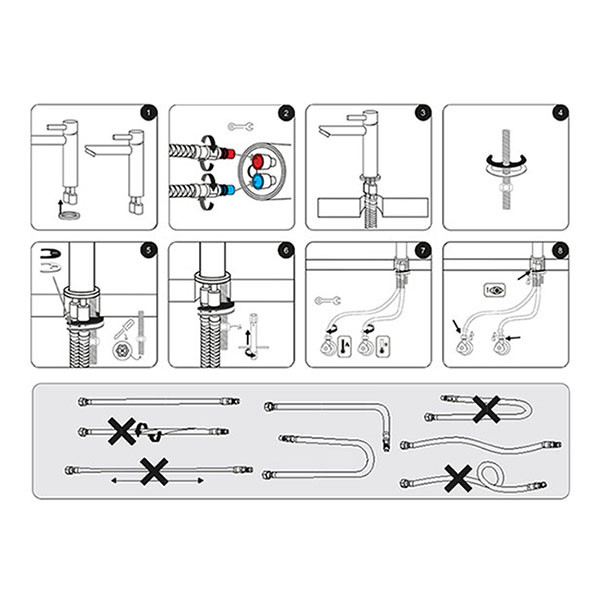 1

2

3

4

5

6

7

8