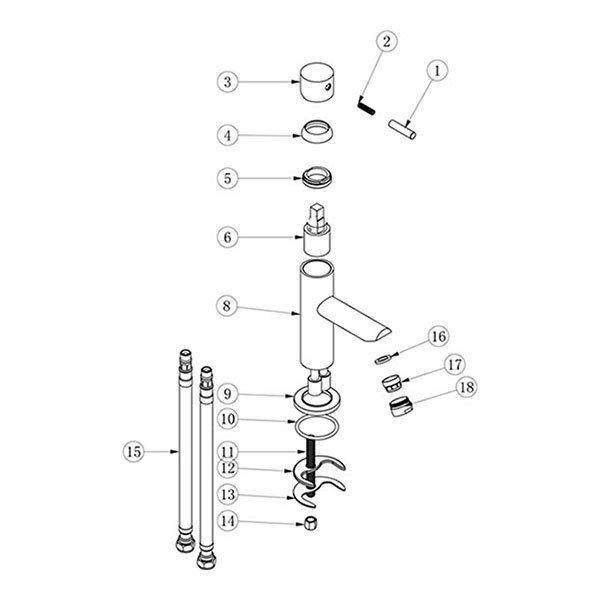 2
1
3
4
5
6
8
16
17
18
9
10
15
11
12
13
14