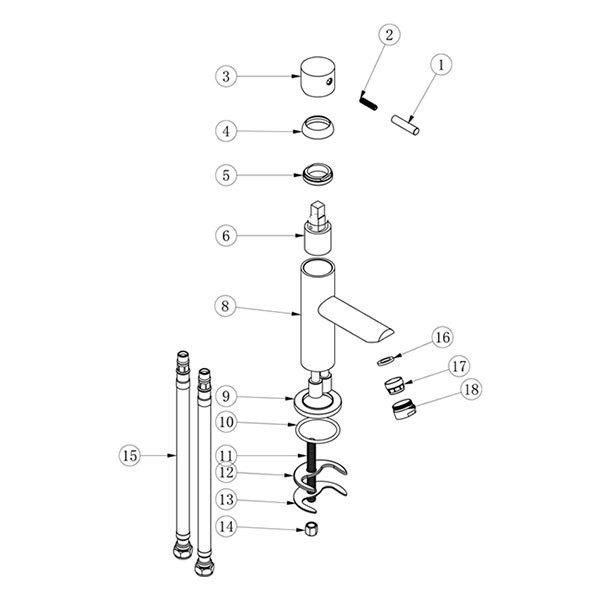 2
1
3
4
5
6
8
16
17
18
9
10
15
11
12
13
14