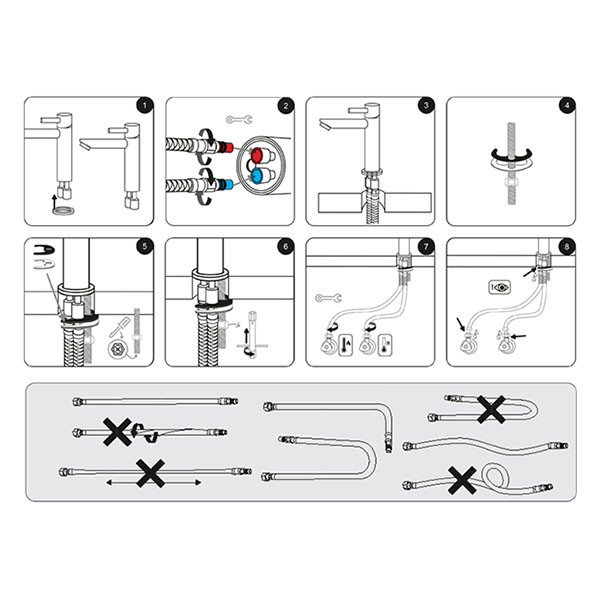 1

2

3

4

5

6

7

8